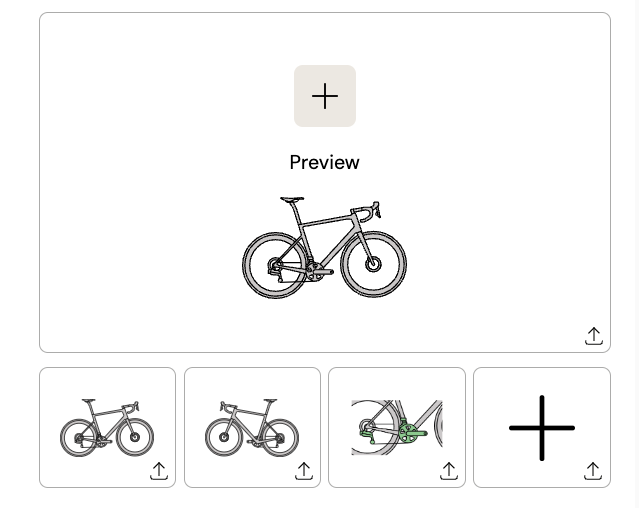 Preview